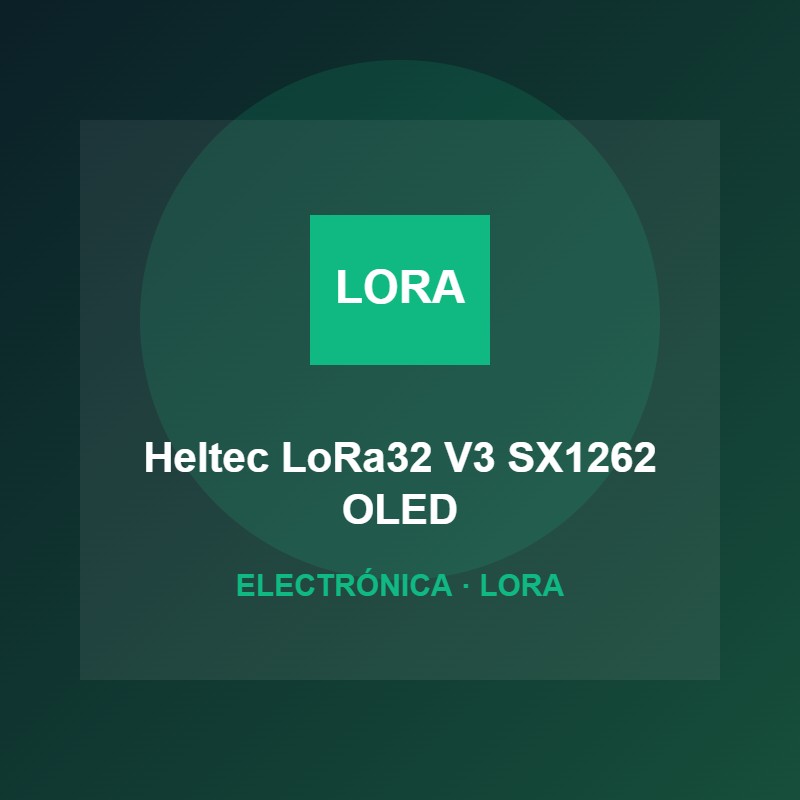 LORA

Heltec LoRa32 V3 SX1262 OLED

ELECTRÓNICA · LORA